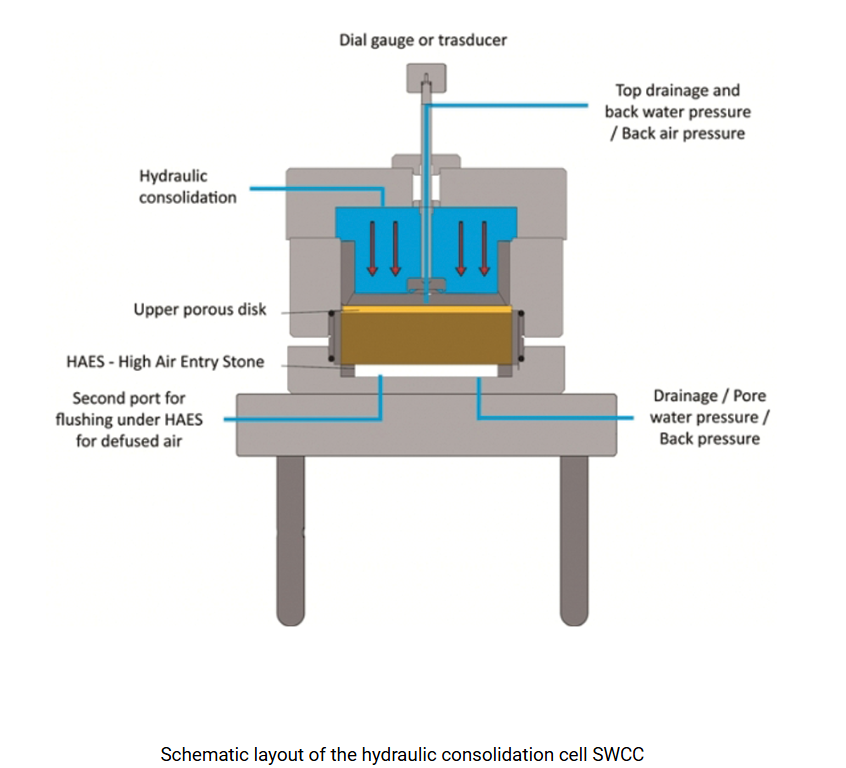 Dial gauge or trasducer

Top drainage and back water pressure / Back air pressure

Hydraulic consolidation

Upper porous disk

HAES - High Air Entry Stone

Second port for flushing under HAES for defused air

Drainage / Pore water pressure / Back pressure

Schematic layout of the hydraulic consolidation cell SWCC