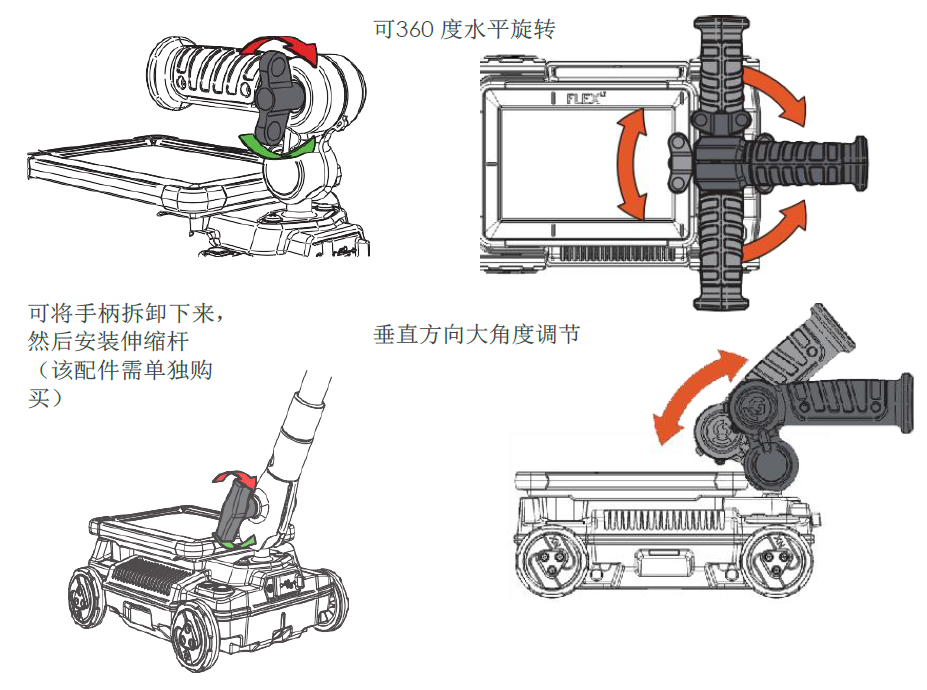 可360 度水平旋转

FLEX

可将手柄拆卸下来，然后安装伸缩杆（该配件需单独购买）

垂直方向大角度调节