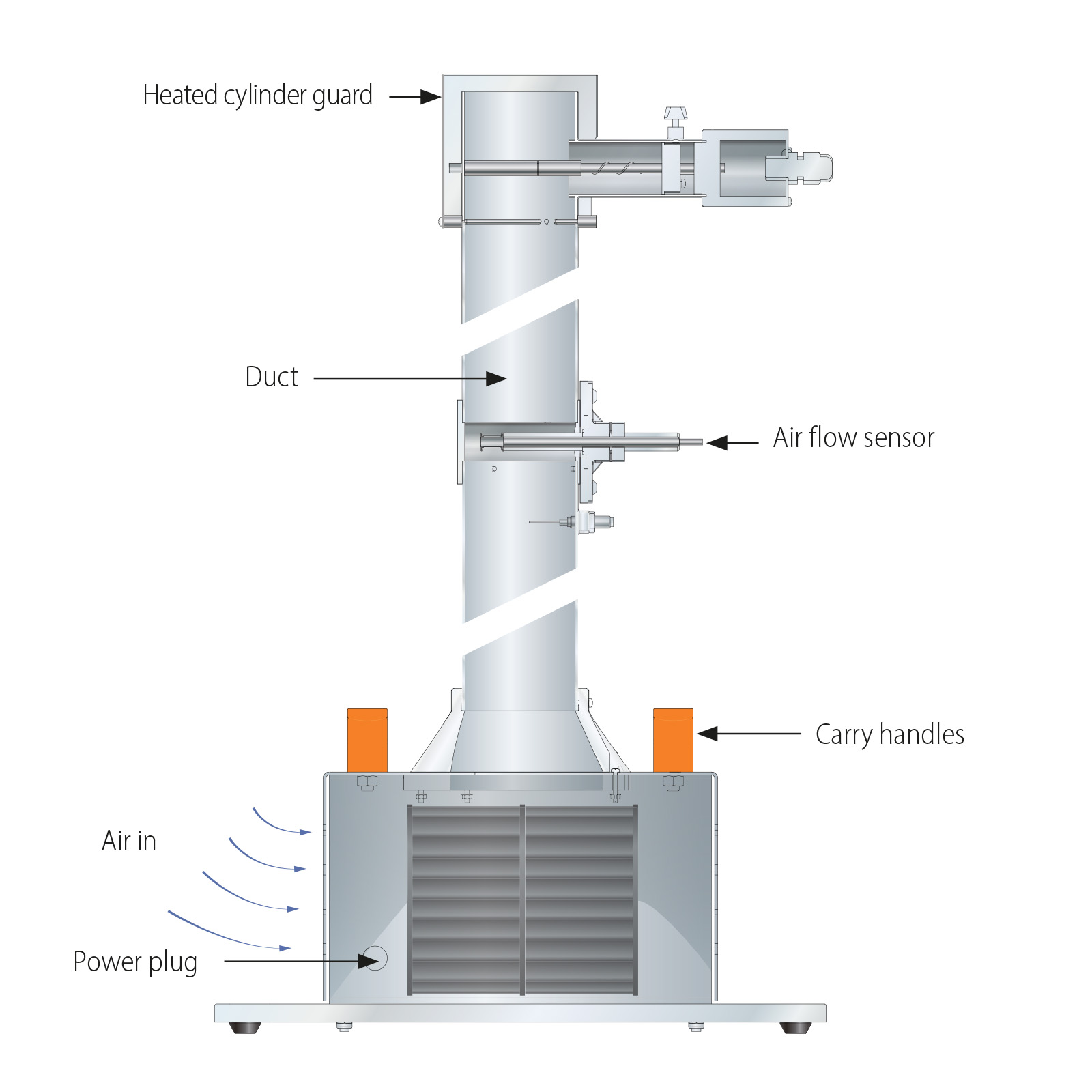 Heated cylinder guard

Duct

Air flow sensor

Carry handles

Air in

Power plug