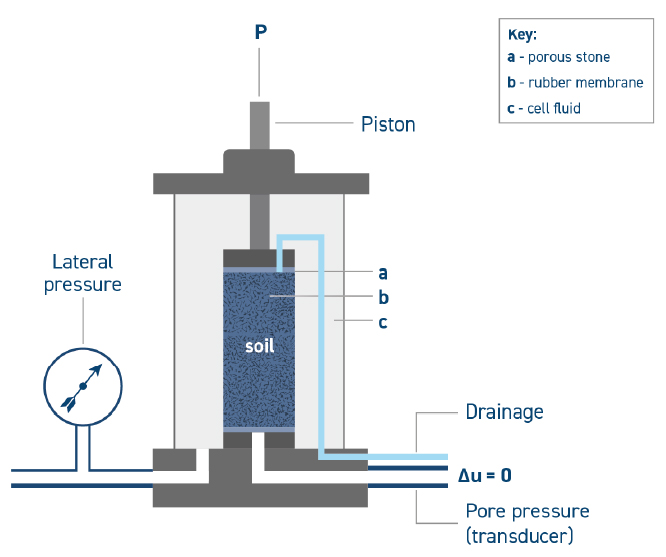 P

Key:
a - porous stone
b - rubber membrane
c - cell fluid

Piston

Lateral pressure

a
b
c

soil

Drainage

$\Delta u = 0$

Pore pressure (transducer)