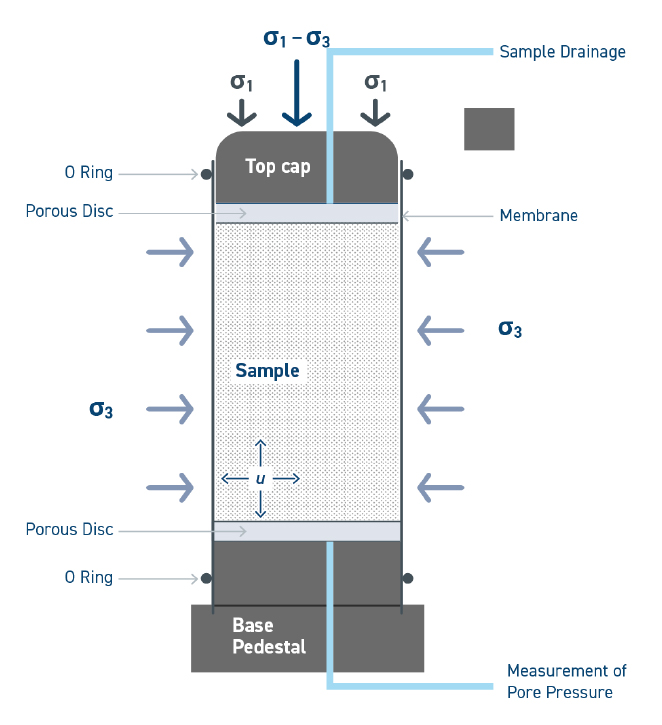 $\sigma_1 - \sigma_3$

Sample Drainage

$\sigma_1$

$\sigma_1$

O Ring

Top cap

Porous Disc

Membrane

$\sigma_3$

Sample

$\sigma_3$

$u$

Porous Disc

O Ring

Base Pedestal

Measurement of Pore Pressure