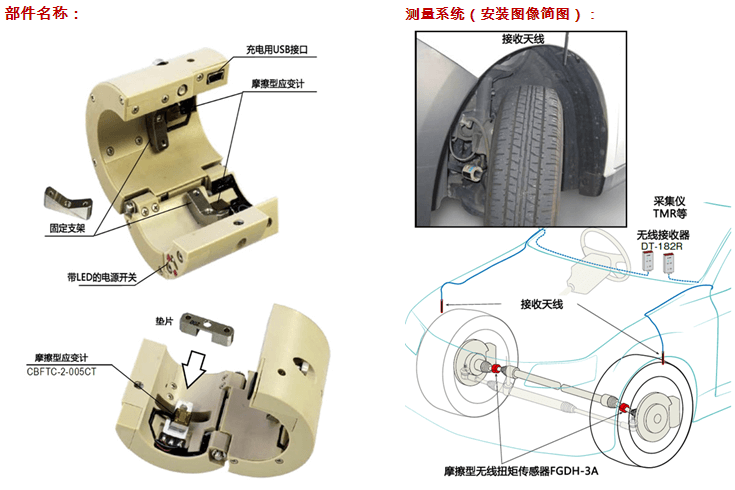 部件名称：

充电用USB接口

摩擦型应变计

固定支架

带LED的电源开关

垫片

摩擦型应变计
CBFTC-2-005CT

测量系统（安装图像简图）：

接收天线

采集仪
TMR等

无线接收器
DT-182R

接收天线

摩擦型无线扭矩传感器FGDH-3A